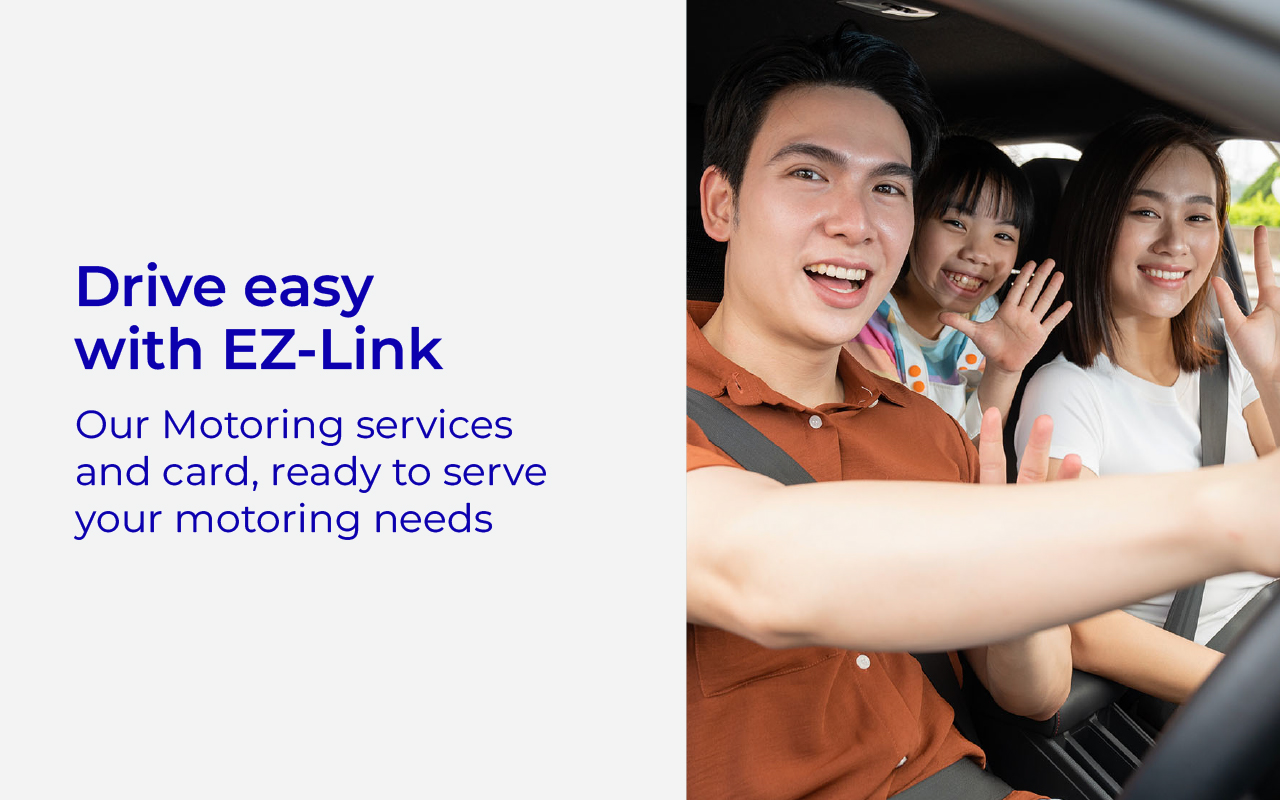 Drive easy with EZ-Link

Our Motoring services and card, ready to serve your motoring needs