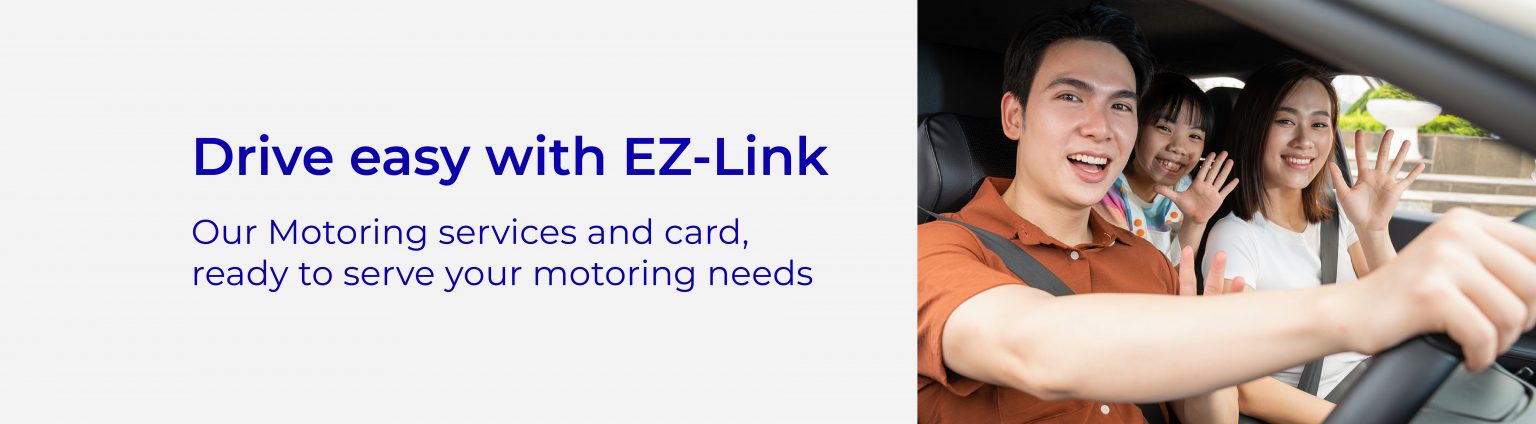 Drive easy with EZ-Link

Our Motoring services and card, ready to serve your motoring needs